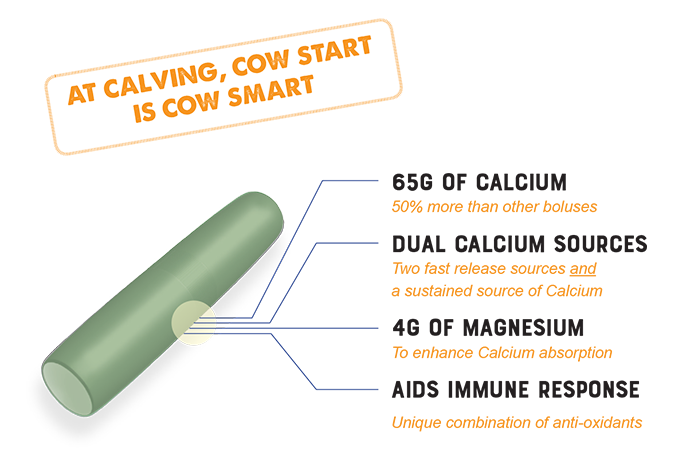 AT CALVING, COW START IS COW SMART

65G OF CALCIUM
50% more than other boluses

DUAL CALCIUM SOURCES
Two fast release sources and a sustained source of Calcium

4G OF MAGNESIUM
To enhance Calcium absorption

AIDS IMMUNE RESPONSE
Unique combination of anti-oxidants